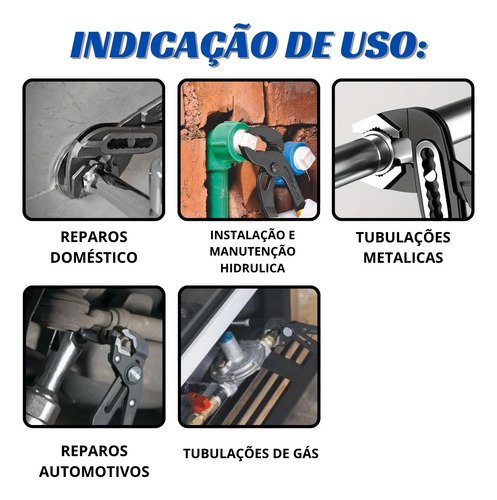 INDICAÇÃO DE USO:

REPAROS DOMÉSTICO

INSTALAÇÃO E MANUTENÇÃO HIDRULICA

TUBULAÇÕES METALICAS

REPAROS AUTOMOTIVOS

TUBULAÇÕES DE GÁS